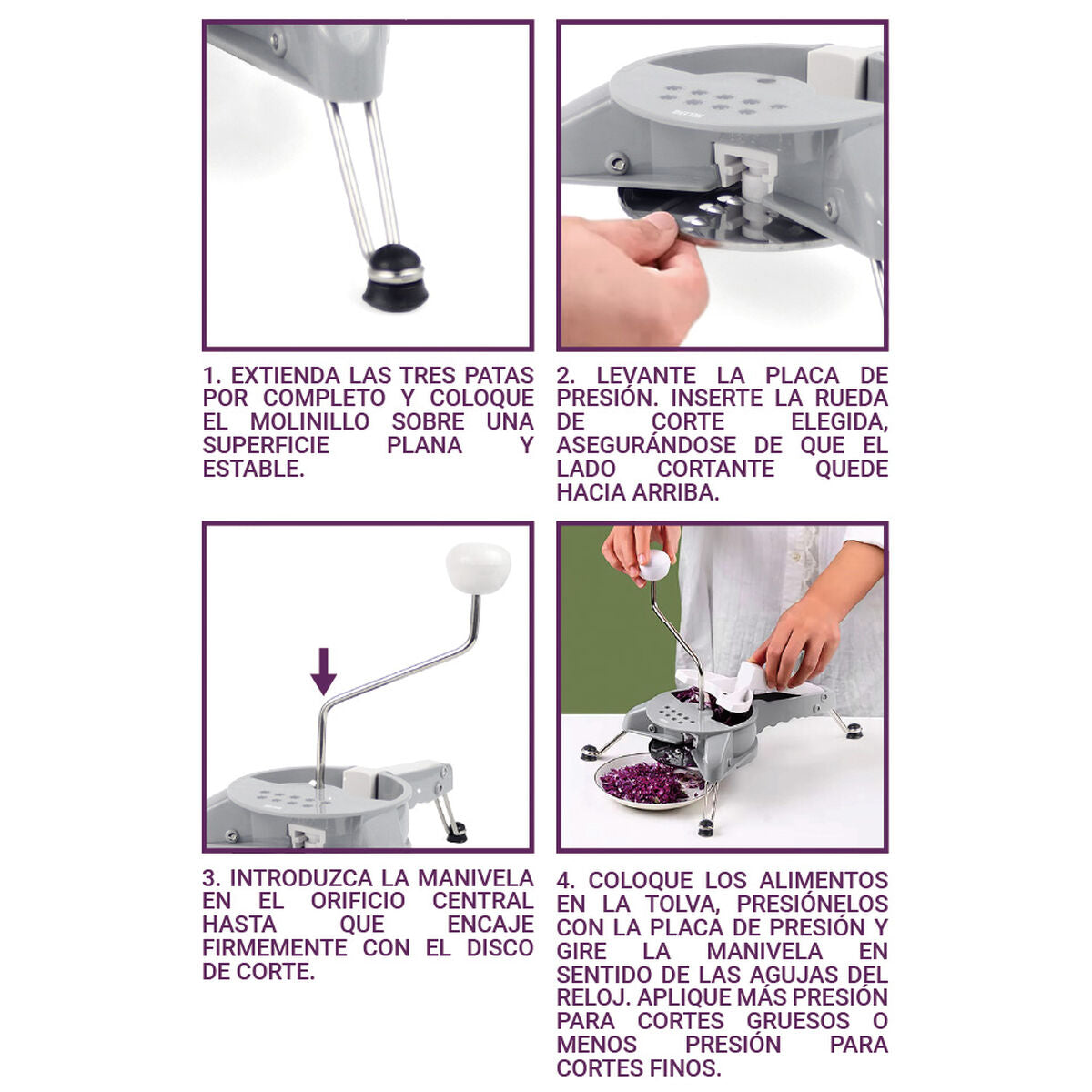 1. EXTIENDA LAS TRES PATAS POR COMPLETO Y COLOQUE EL MOLINILLO SOBRE UNA SUPERFICIE PLANA Y ESTABLE.

2. LEVANTE LA PLACA DE PRESIÓN. INSERTE LA RUEDA DE CORTE ELEGIDA, ASEGURÁNDOSE DE QUE EL LADO CORTANTE QUEDE HACIA ARRIBA.

3. INTRODUZCA LA MANIVELA EN EL ORIFICIO CENTRAL HASTA QUE ENCAJE FIRMEMENTE CON EL DISCO DE CORTE.

4. COLOQUE LOS ALIMENTOS EN LA TOLVA, PRESIÓNELOS CON LA PLACA DE PRESIÓN Y GIRE LA MANIVELA EN SENTIDO DE LAS AGUJAS DEL RELOJ. APLIQUE MÁS PRESIÓN PARA CORTES GRUESOS O MENOS PRESIÓN PARA CORTES FINOS.